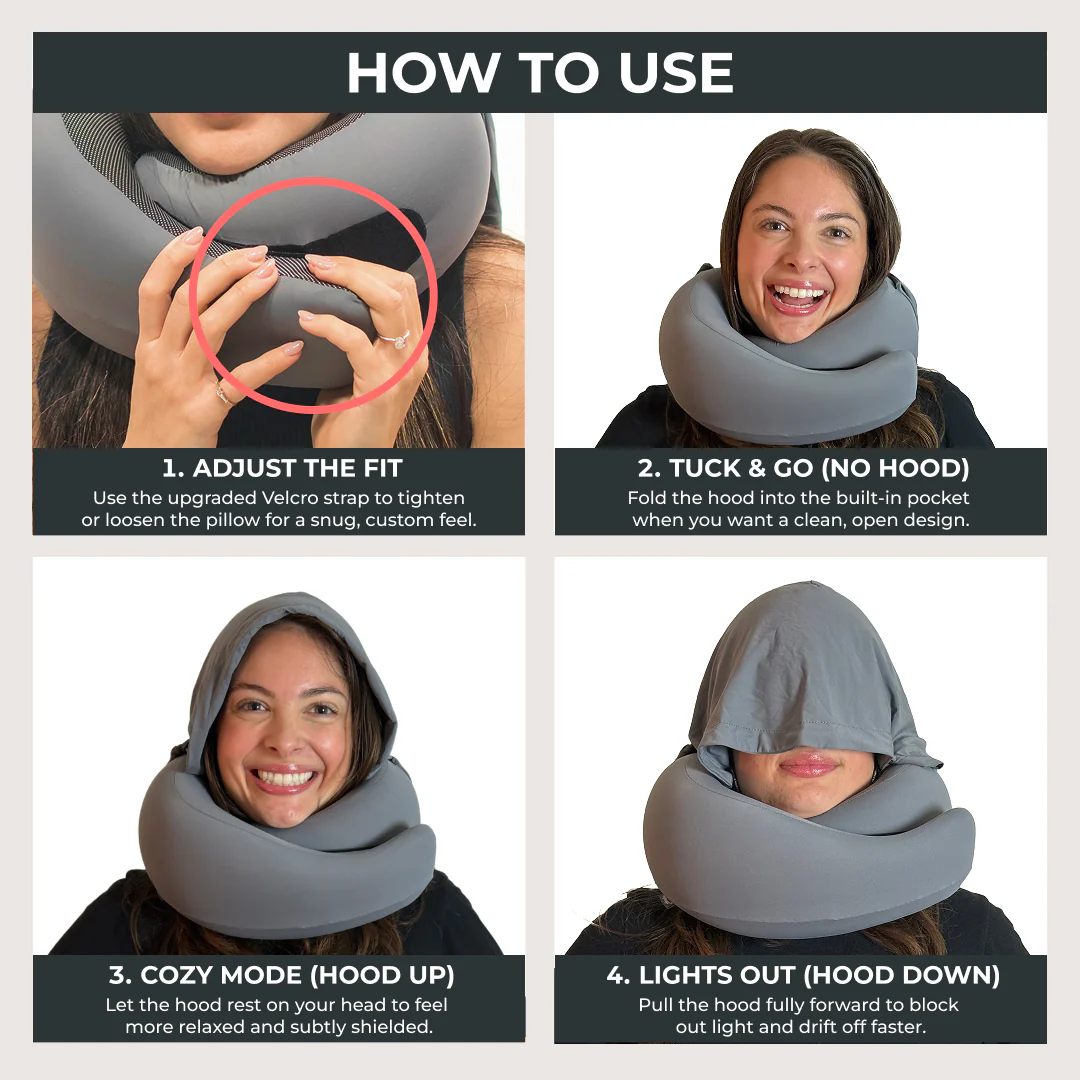 HOW TO USE

1. ADJUST THE FIT
Use the upgraded Velcro strap to tighten or loosen the pillow for a snug, custom feel.

2. TUCK & GO (NO HOOD)
Fold the hood into the built-in pocket when you want a clean, open design.

3. COZY MODE (HOOD UP)
Let the hood rest on your head to feel more relaxed and subtly shielded.

4. LIGHTS OUT (HOOD DOWN)
Pull the hood fully forward to block out light and drift off faster.